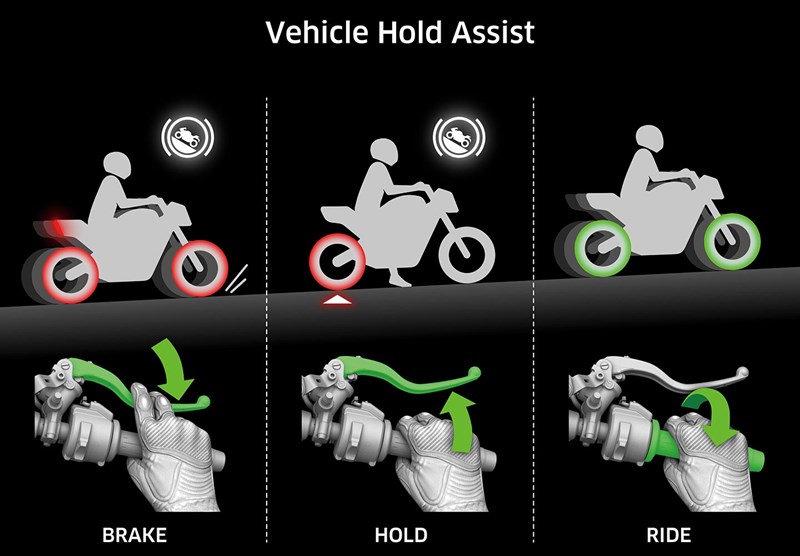 Vehicle Hold Assist

BRAKE

HOLD

RIDE