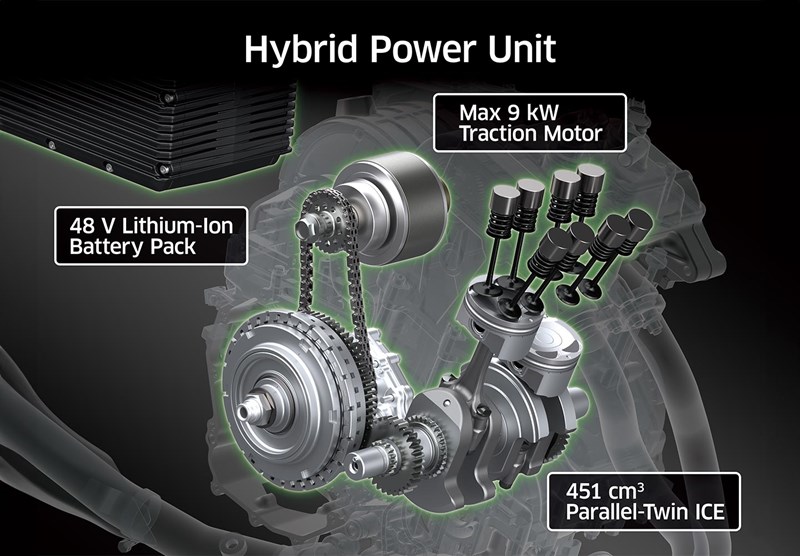 Hybrid Power Unit

Max 9 kW
Traction Motor

48 V Lithium-Ion
Battery Pack

451 $cm^3$
Parallel-Twin ICE